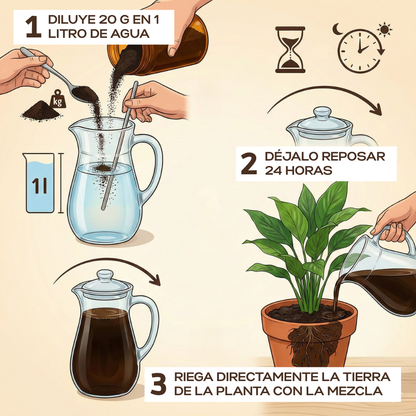 1 DILUYE 20 G EN 1 LITRO DE AGUA

kg

1l

2 DÉJALO REPOSAR 24 HORAS

3 RIEGA DIRECTAMENTE LA TIERRA DE LA PLANTA CON LA MEZCLA